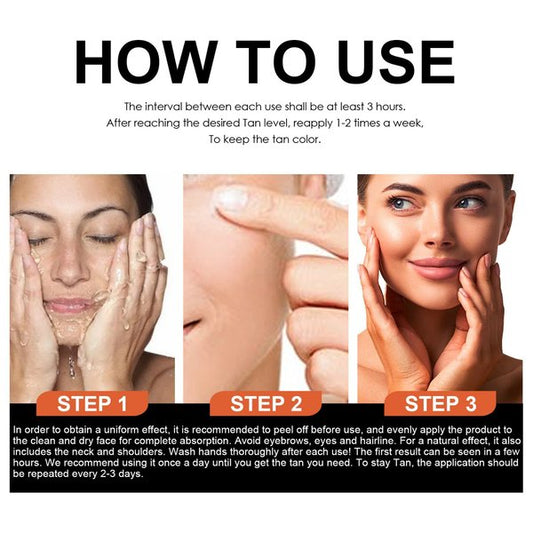 HOW TO USE

The interval between each use shall be at least 3 hours.
After reaching the desired Tan level, reapply 1-2 times a week,
To keep the tan color.

STEP 1

STEP 2

STEP 3

In order to obtain a uniform effect, it is recommended to peel off before use, and evenly apply the product to the clean and dry face for complete absorption. Avoid eyebrows, eyes and hairline. For a natural effect, it also includes the neck and shoulders. Wash hands thoroughly after each use! The first result can be seen in a few hours. We recommend using it once a day until you get the tan you need. To stay Tan, the application should be repeated every 2-3 days.