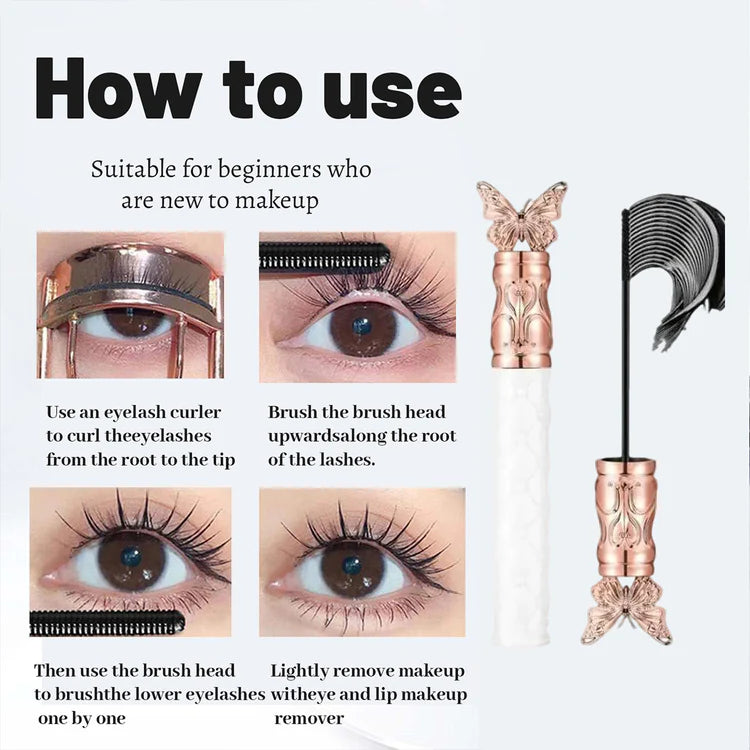 How to use

Suitable for beginners who are new to makeup

Use an eyelash curler to curl theeyelashes from the root to the tip

Brush the brush head upwardsalong the root of the lashes.

Then use the brush head to brushthe lower eyelashes one by one

Lightly remove makeup witheye and lip makeup remover