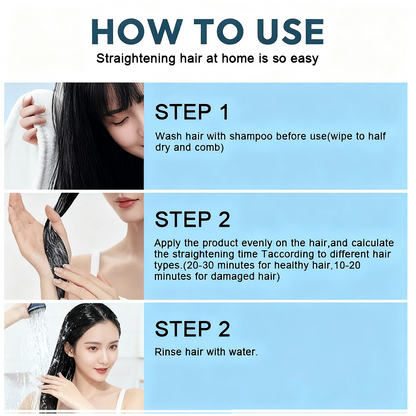 HOW TO USE

Straightening hair at home is so easy

STEP 1

Wash hair with shampoo before use(wipe to half dry and comb)

STEP 2

Apply the product evenly on the hair,and calculate the straightening time Taccording to different hair types.(20-30 minutes for healthy hair,10-20 minutes for damaged hair)

STEP 2

Rinse hair with water.