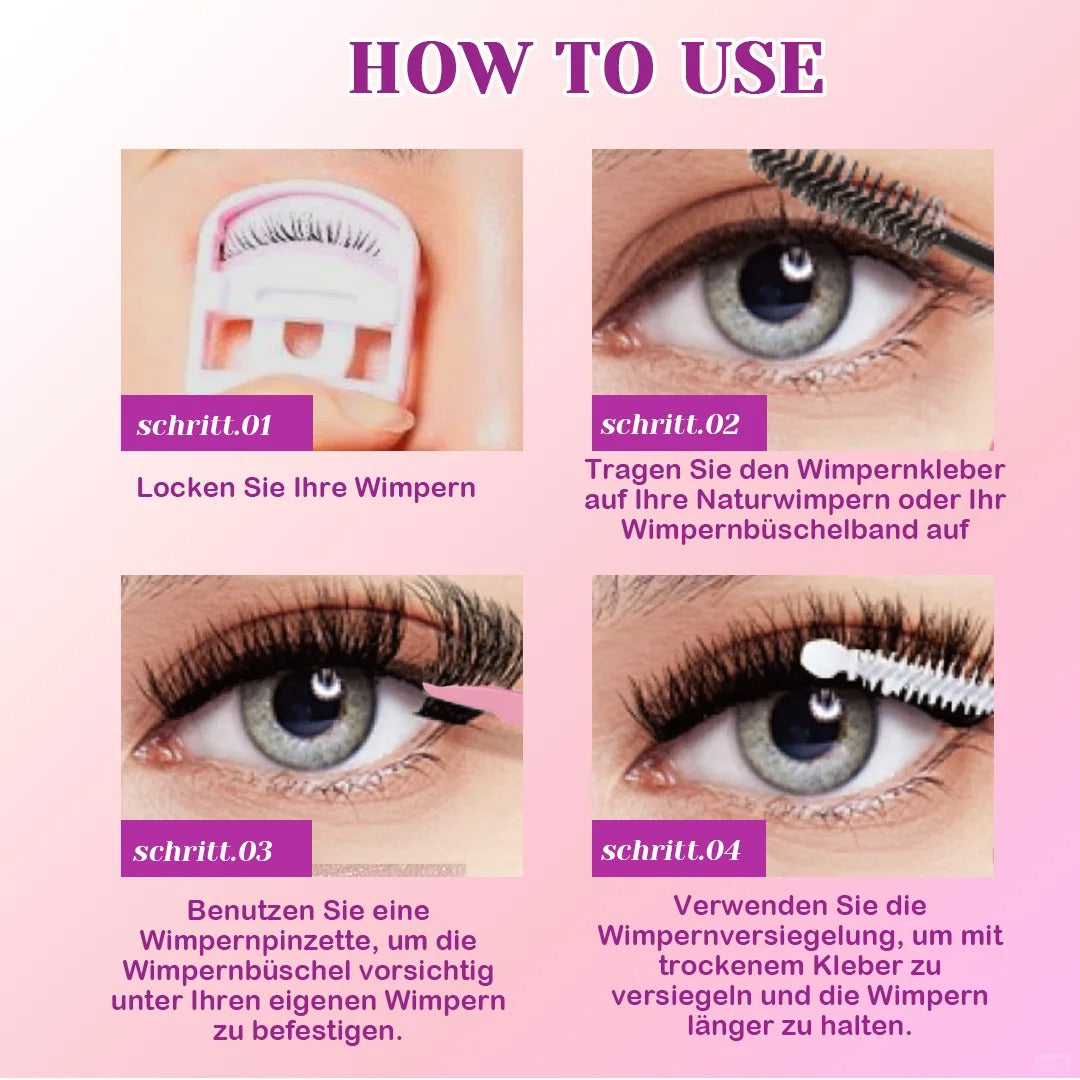 HOW TO USE

schritt.01

Locken Sie Ihre Wimpern

schritt.02

Tragen Sie den Wimpernkleber auf Ihre Naturwimpern oder Ihr Wimpernbüschelband auf

schritt.03

Benutzen Sie eine Wimpernpinzette, um die Wimpernbüschel vorsichtig unter Ihren eigenen Wimpern zu befestigen.

schritt.04

Verwenden Sie die Wimpernversiegelung, um mit trockenem Kleber zu versiegeln und die Wimpern länger zu halten.