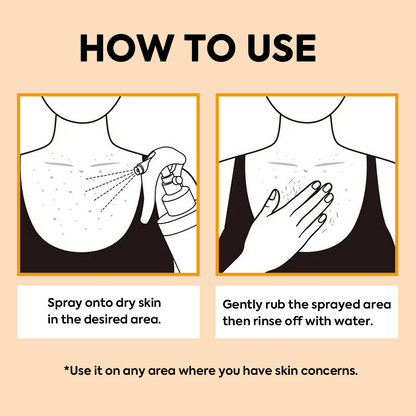 HOW TO USE

Spray onto dry skin in the desired area.

Gently rub the sprayed area then rinse off with water.

*Use it on any area where you have skin concerns.