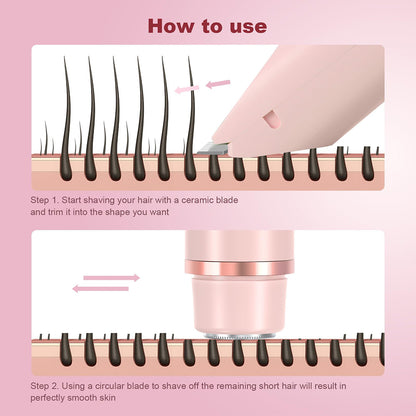 How to use

Step 1. Start shaving your hair with a ceramic blade and trim it into the shape you want

Step 2. Using a circular blade to shave off the remaining short hair will result in perfectly smooth skin